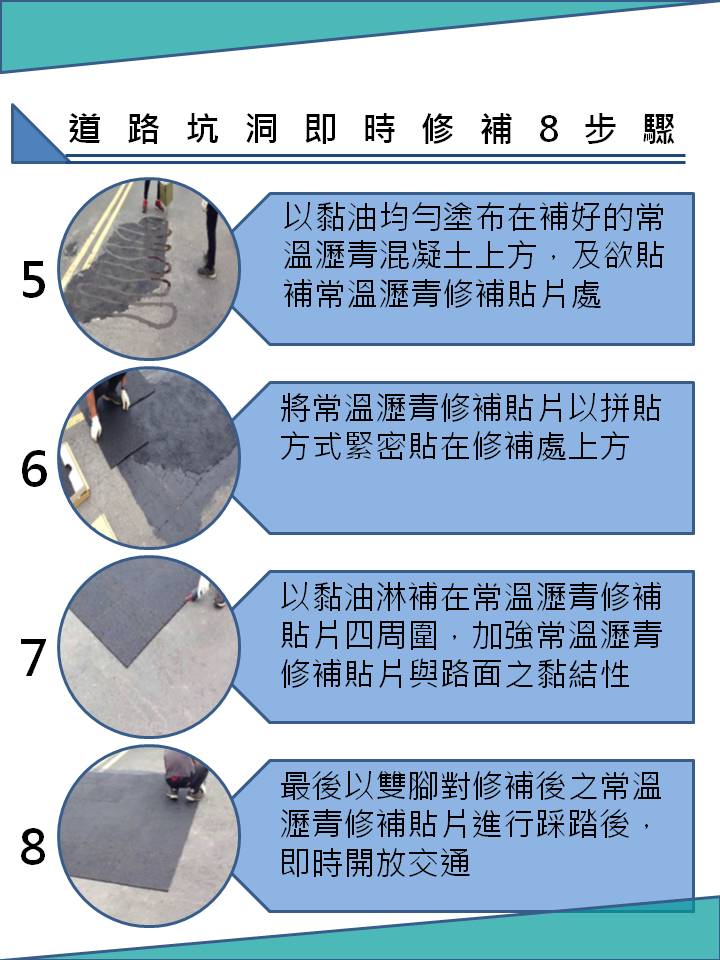 道路坑洞即時修補8步驟

5

以黏油均勻塗布在補好的常溫瀝青混凝土上方，及欲貼補常溫瀝青修補貼片處

6

將常溫瀝青修補貼片以拼貼方式緊密貼在修補處上方

7

以黏油淋補在常溫瀝青修補貼片四周圍，加強常溫瀝青修補貼片與路面之黏結性

8

最後以雙腳對修補後之常溫瀝青修補貼片進行踩踏後，即時開放交通